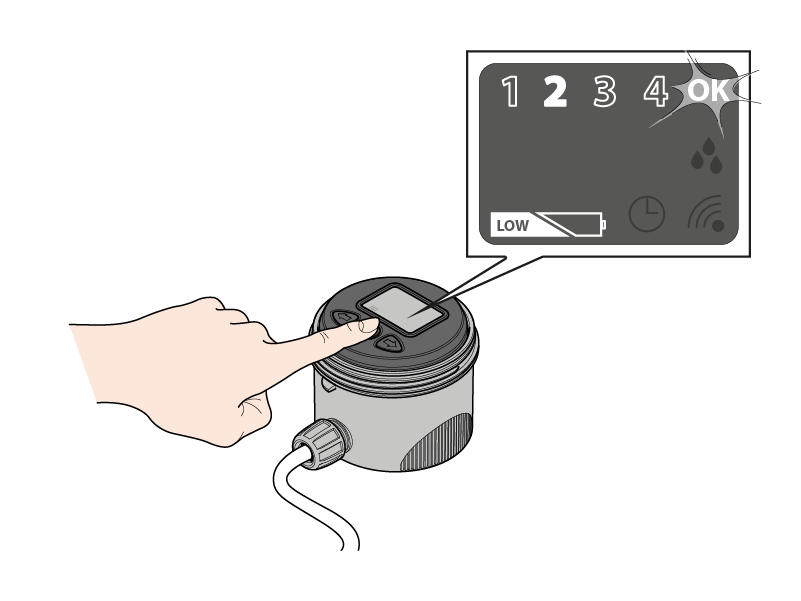 1 2 3 4 OK

LOW