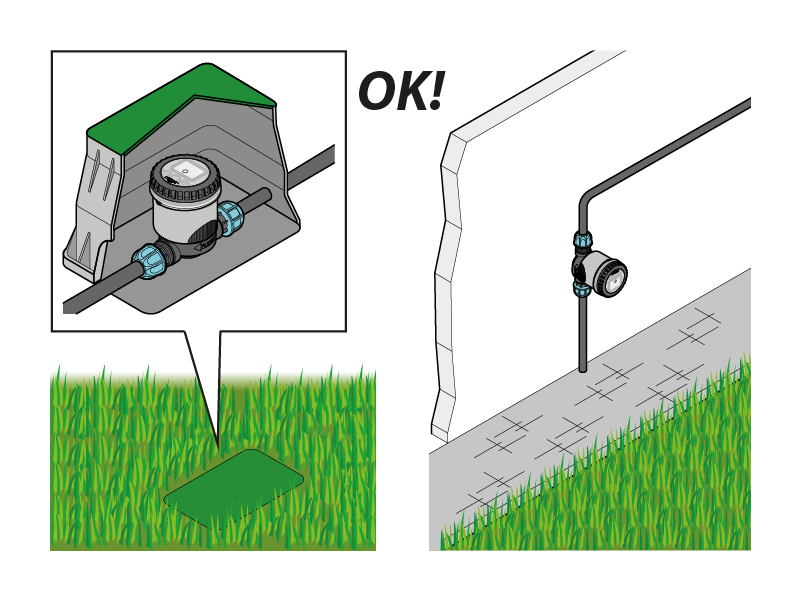 OK!