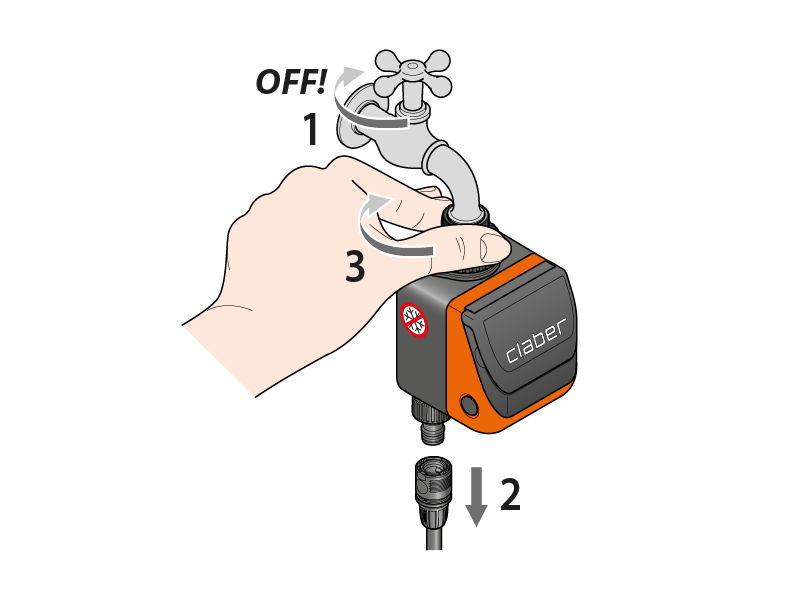 OFF!
1
3
claber
2