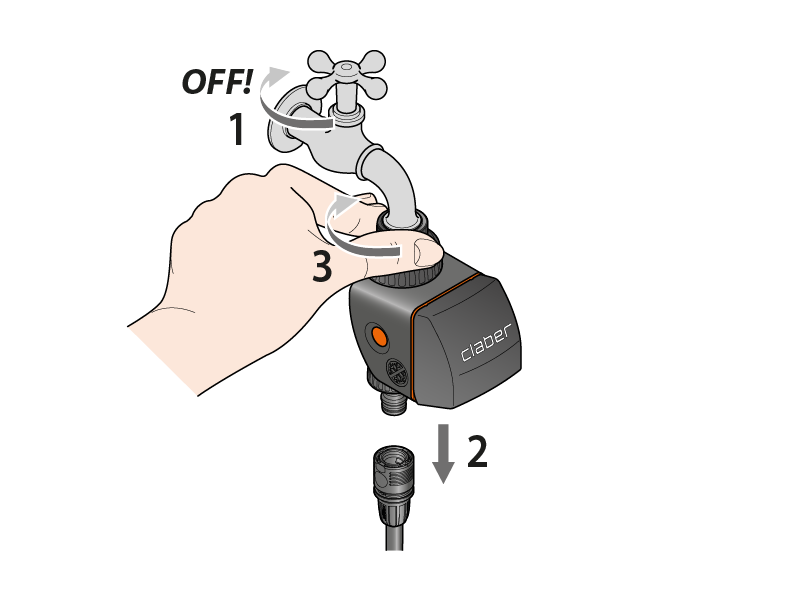 OFF!
1
3
claber
2