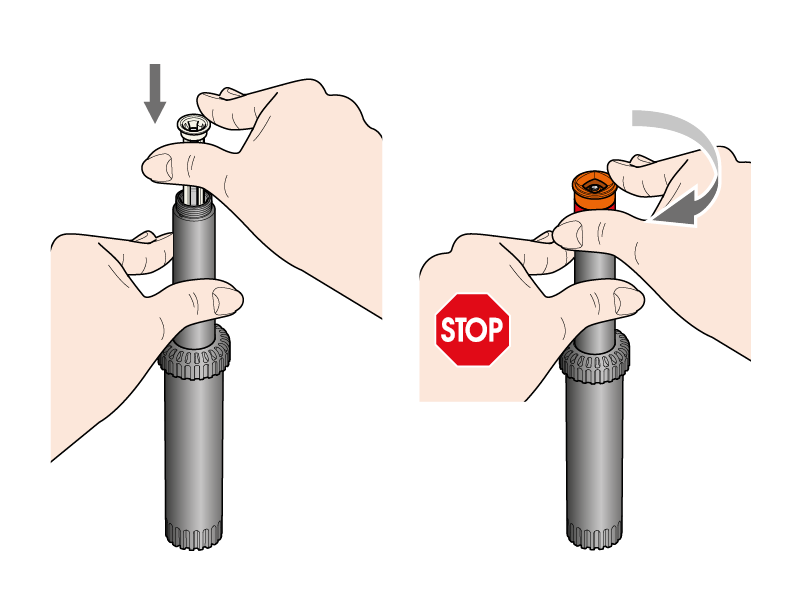 STOP