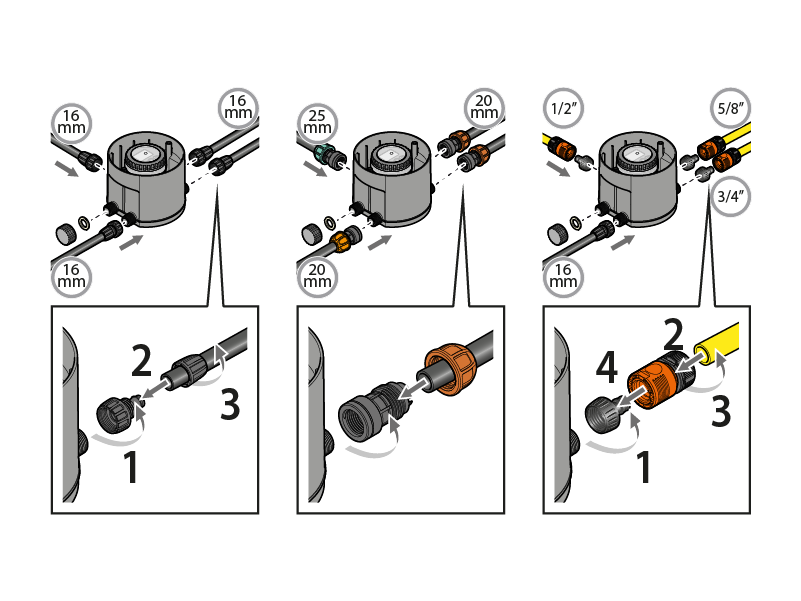 16 mm
16 mm
16 mm
2
3
1
25 mm
20 mm
20 mm
1/2″
5/8″
3/4″
16 mm
2
4
3
1