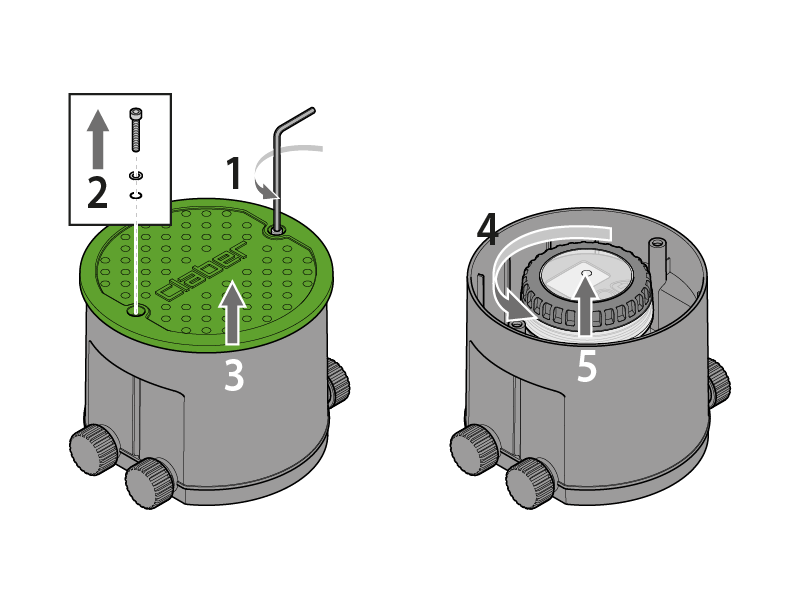 2

1

claber

3

4

5