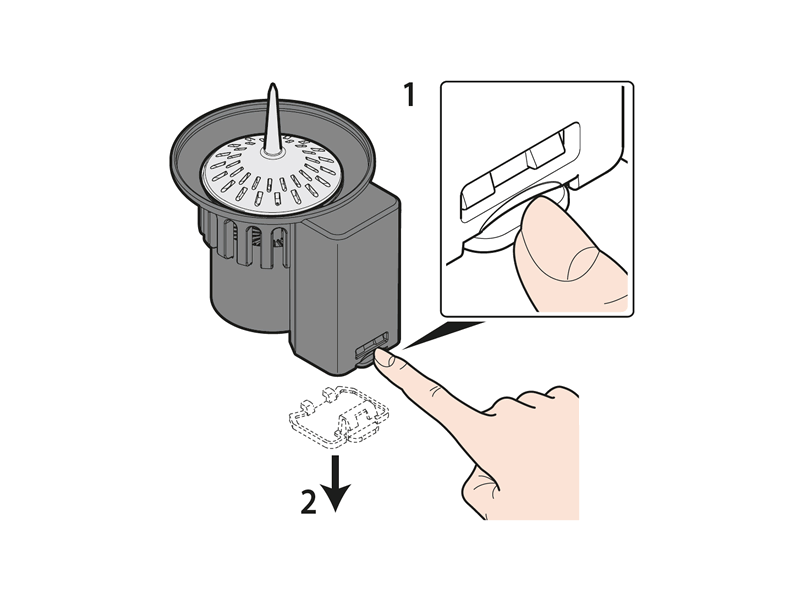 1

2