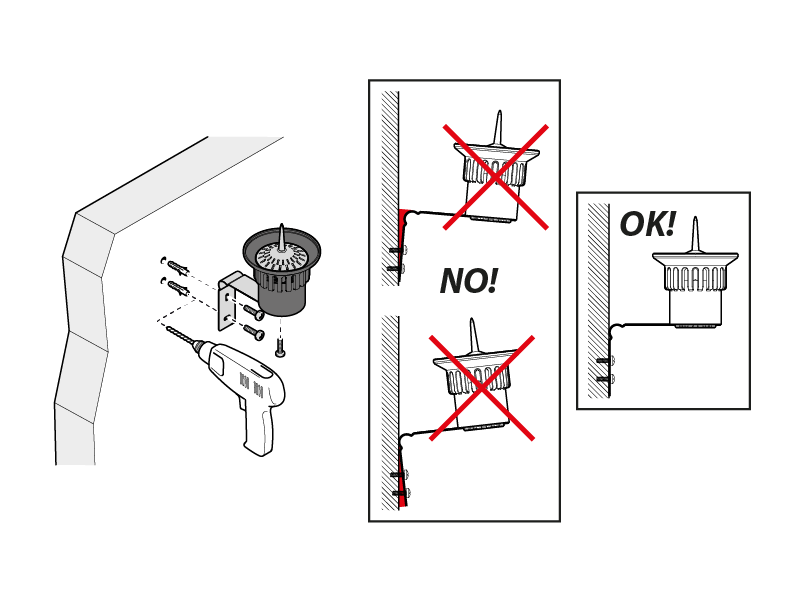 NO!

OK!