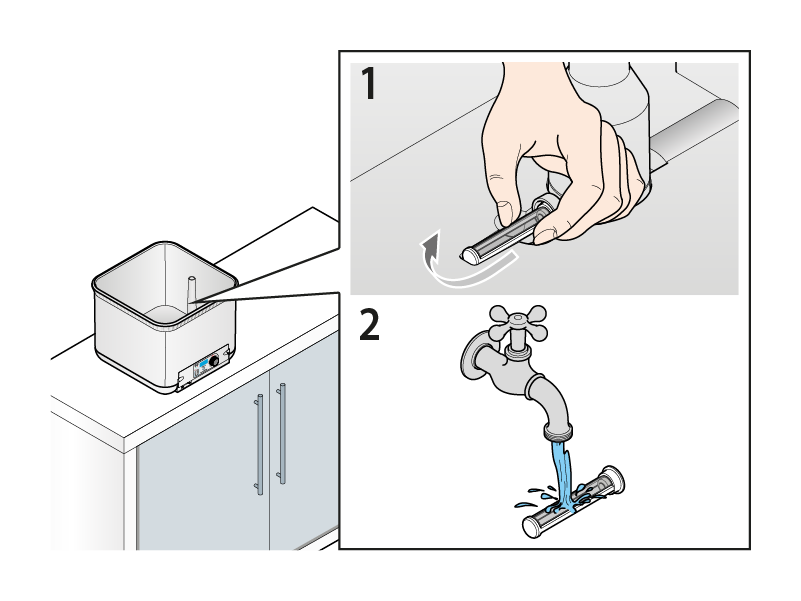 1

2