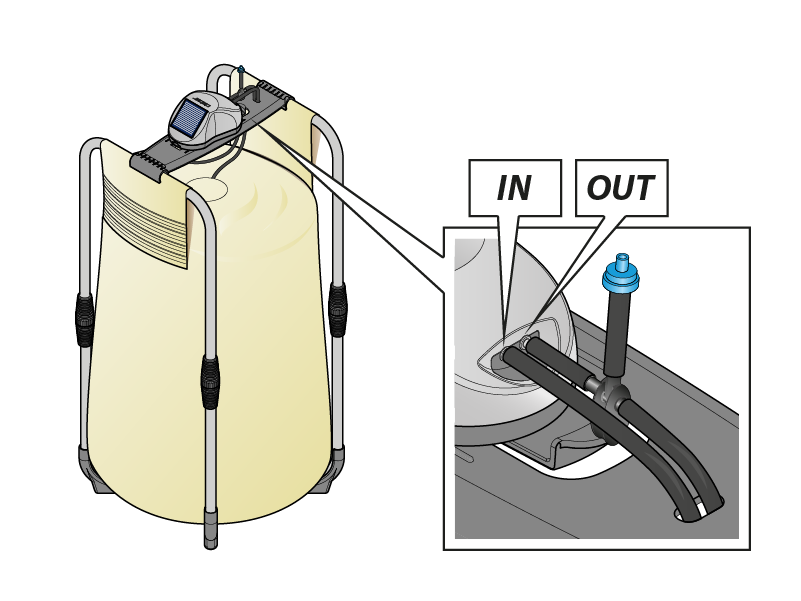 IN
OUT