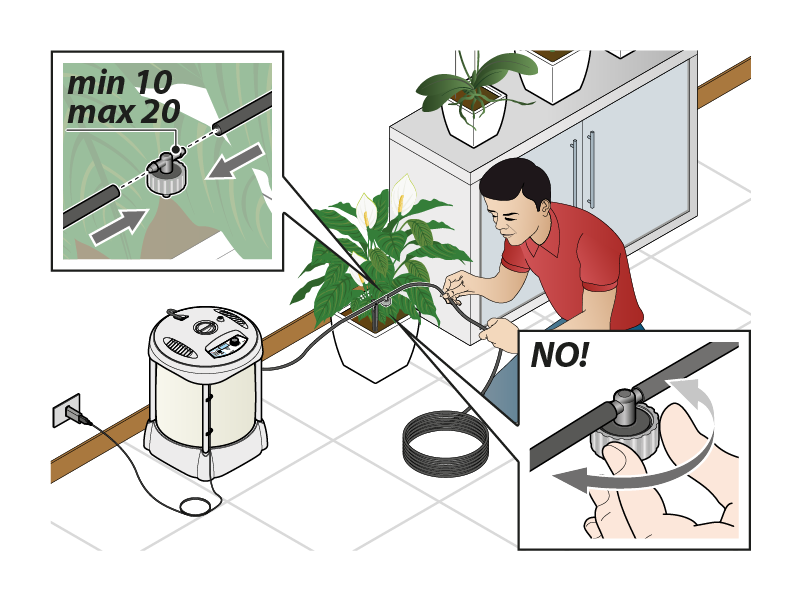 min 10
max 20

NO!