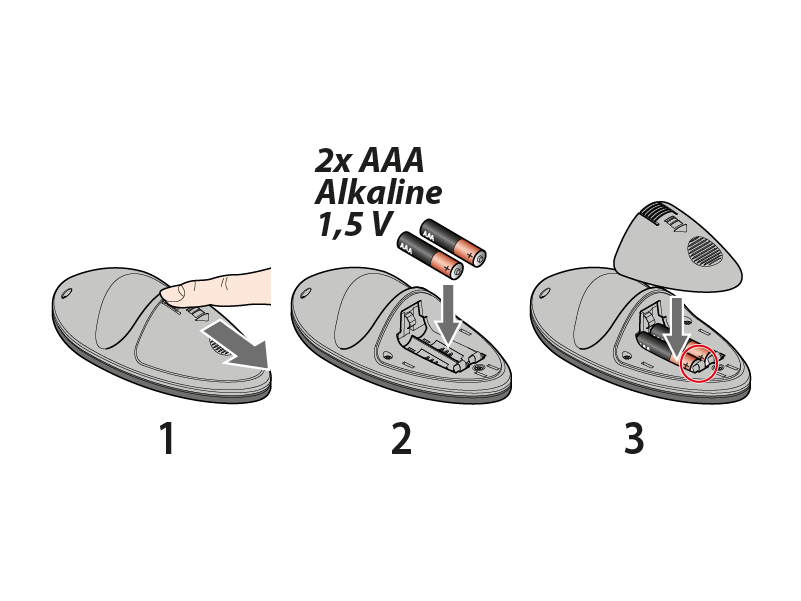 2x AAA
Alkaline
1,5 V

AAA
AAA

1

2

3