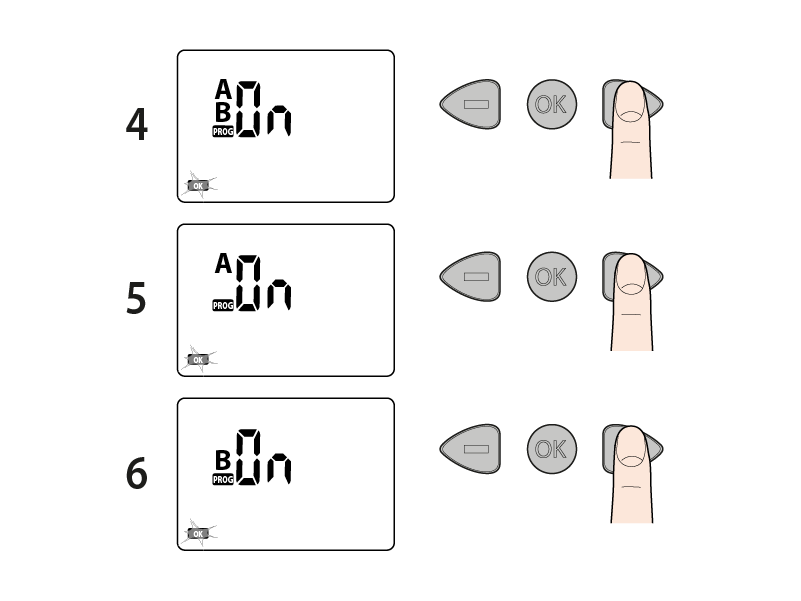 4

A
B
PROG
On

OK

OK

5

A
PROG
On

OK

OK

6

B
PROG
On

OK

OK