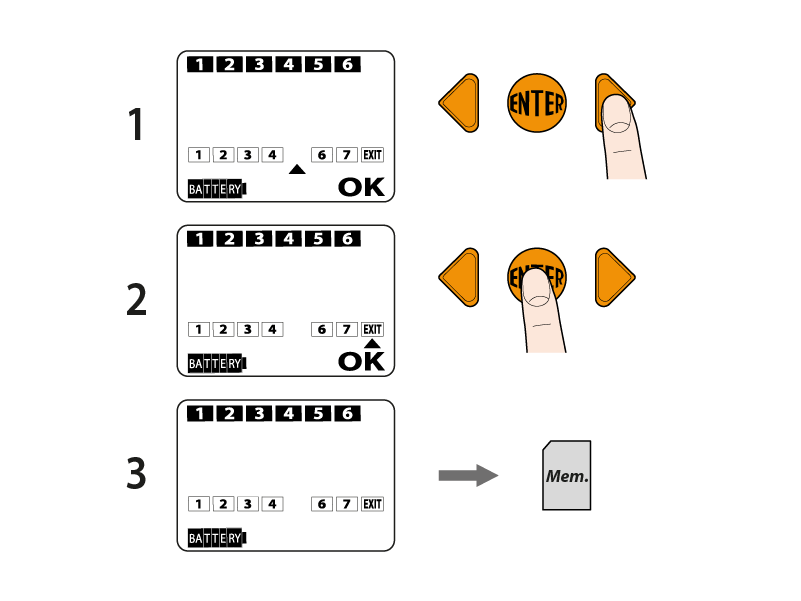 1

1 2 3 4 5 6

1 2 3 4 6 7 EXIT

BATTERY OK

ENTER

2

1 2 3 4 5 6

1 2 3 4 6 7 EXIT

BATTERY OK

ENTER

3

1 2 3 4 5 6

1 2 3 4 6 7 EXIT

BATTERY

Mem.