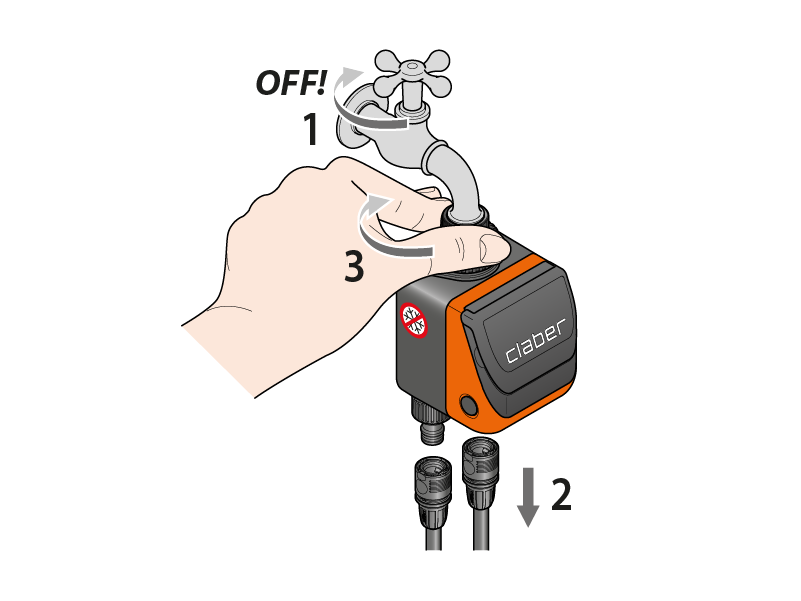 OFF!
1
3
claber
2