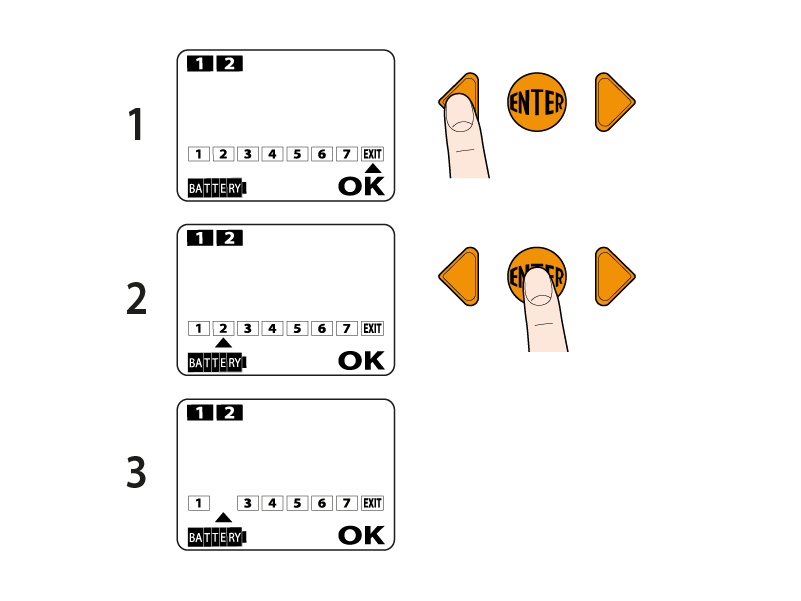 1
1 2
1 2 3 4 5 6 7 EXIT
BATTERY
OK
ENTER

2
1 2
1 2 3 4 5 6 7 EXIT
BATTERY
OK
ENTER

3
1 2
1 3 4 5 6 7 EXIT
BATTERY
OK