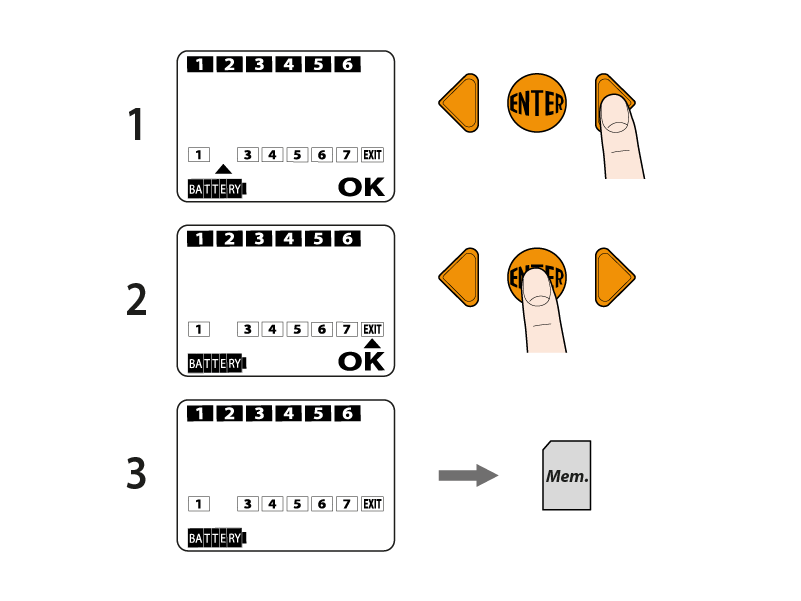 1

1 2 3 4 5 6

1 3 4 5 6 7 EXIT

BATTERY OK

ENTER

2

1 2 3 4 5 6

1 3 4 5 6 7 EXIT

BATTERY OK

ENTER

3

1 2 3 4 5 6

1 3 4 5 6 7 EXIT

BATTERY

Mem.