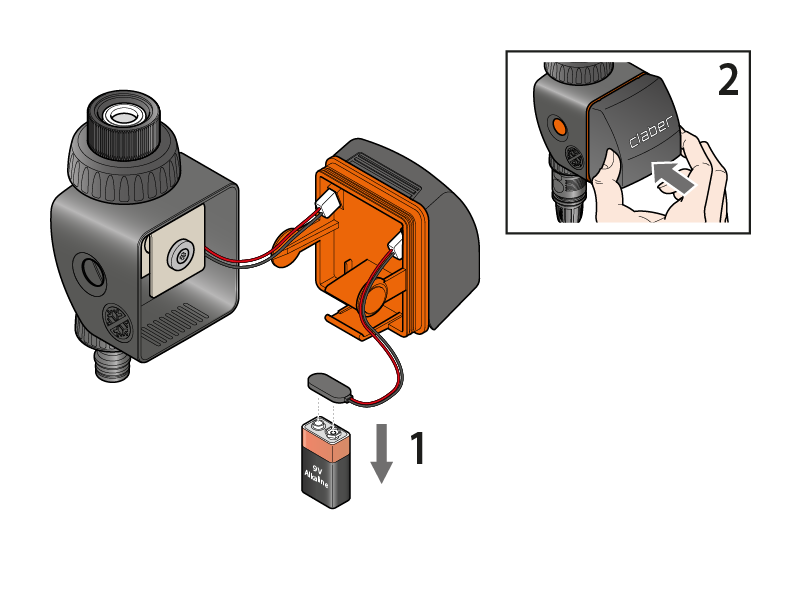 2

claber

9V
Alkaline

1