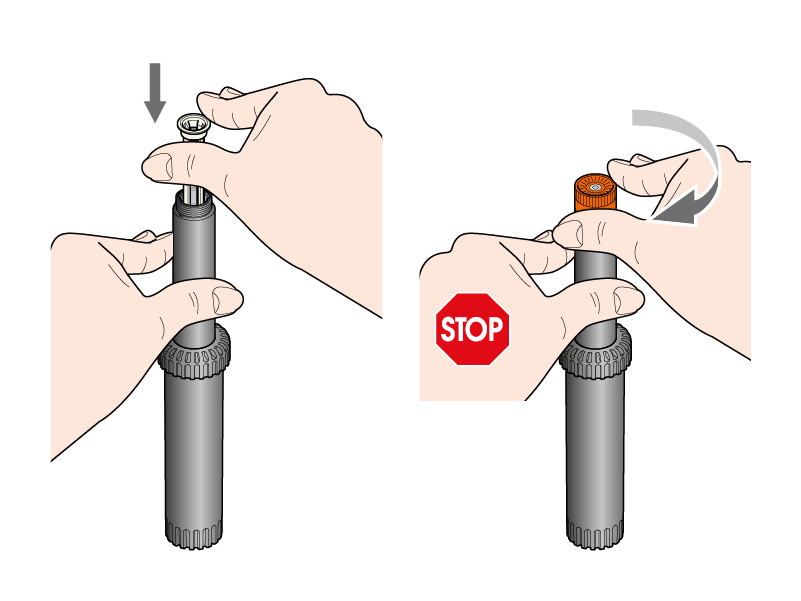 STOP