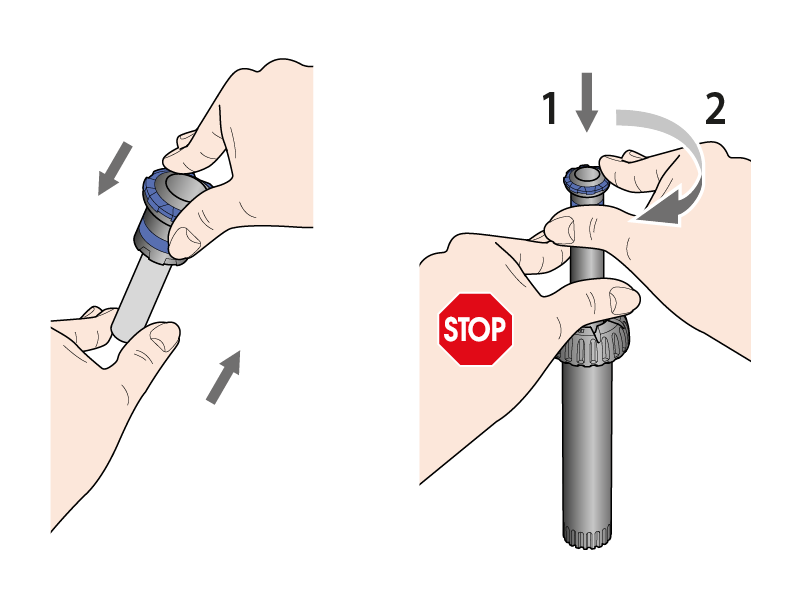 1
2
STOP