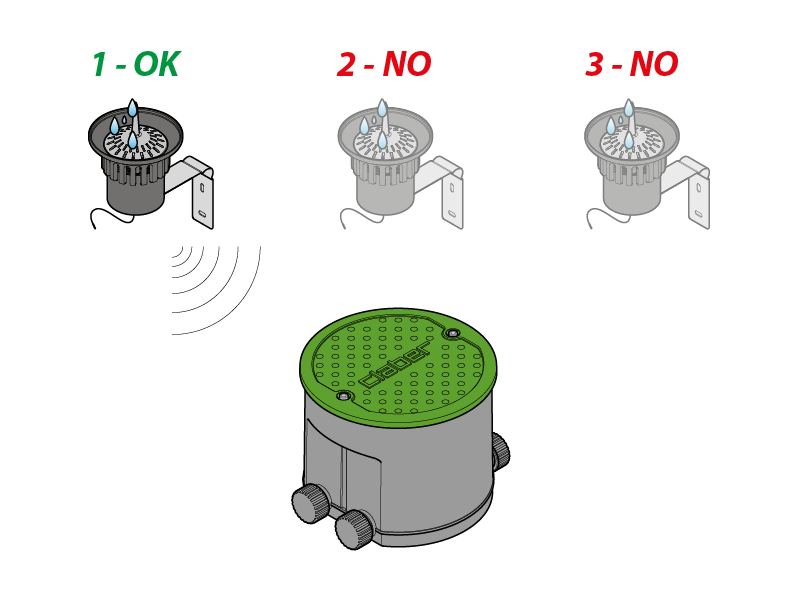 1 - OK

2 - NO

3 - NO

claber