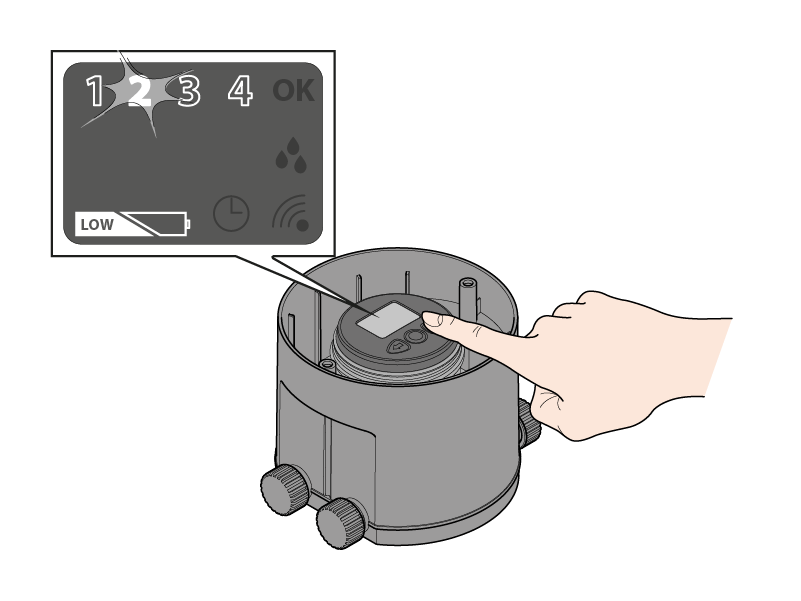 1 2 3 4 OK

LOW