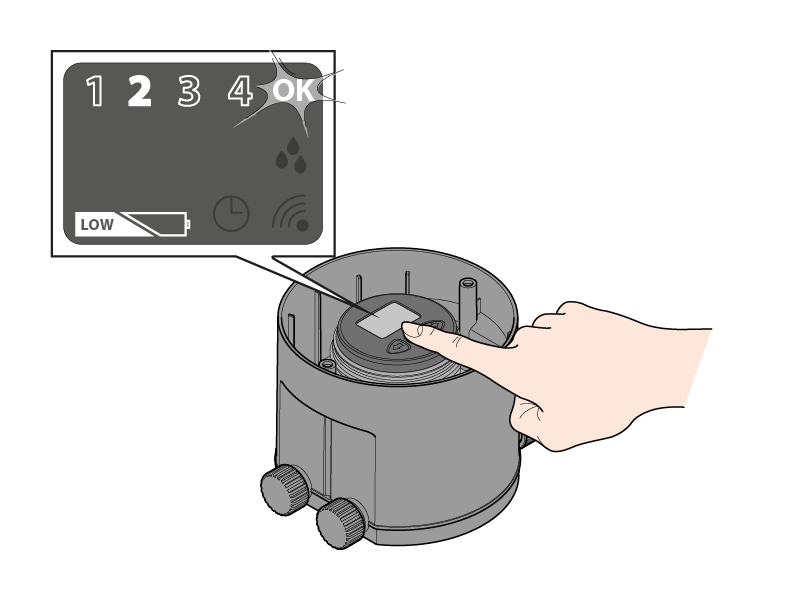 1 2 3 4 OK

LOW