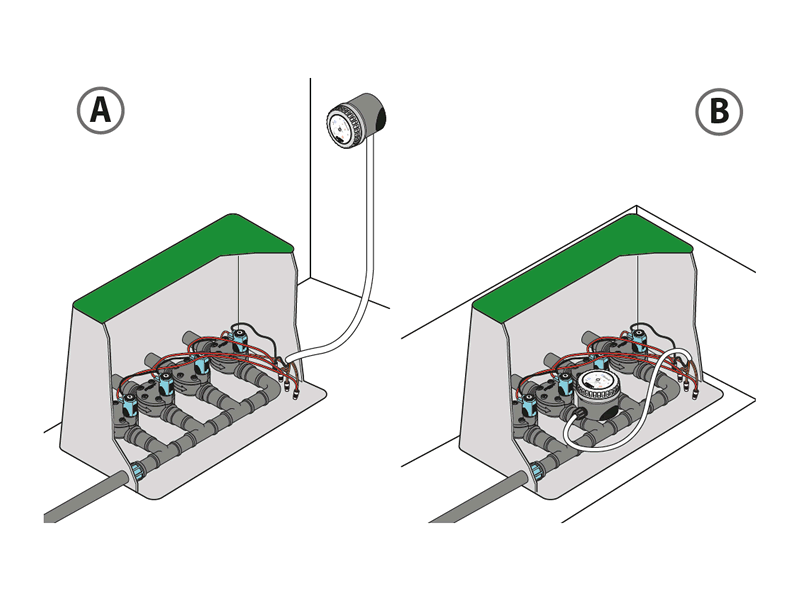 A

B