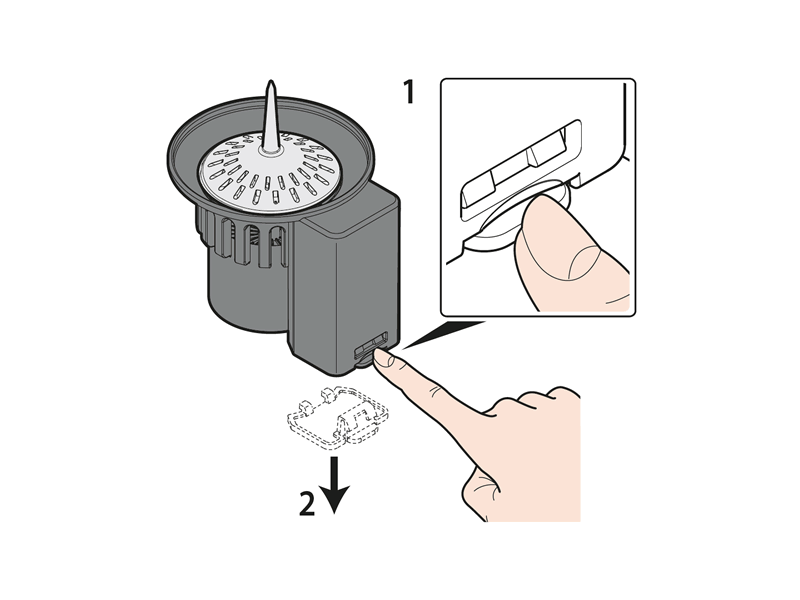 1

2