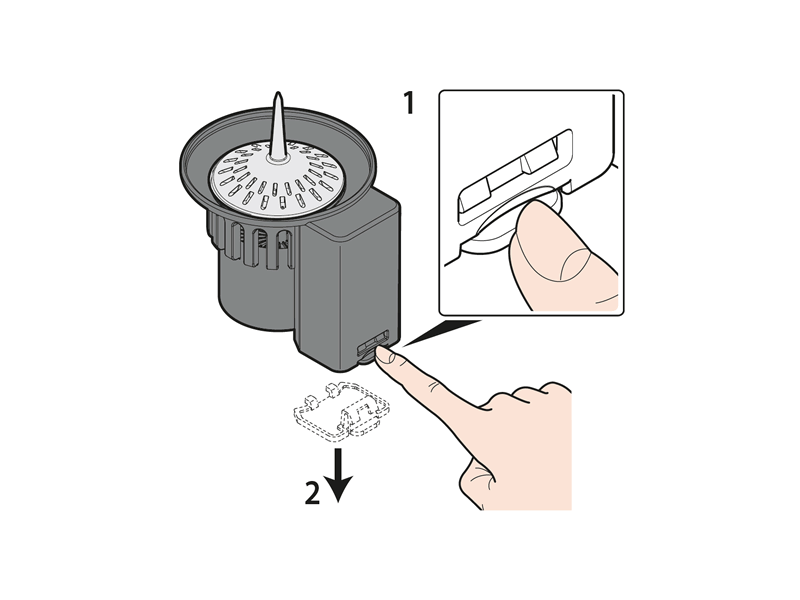 1

2