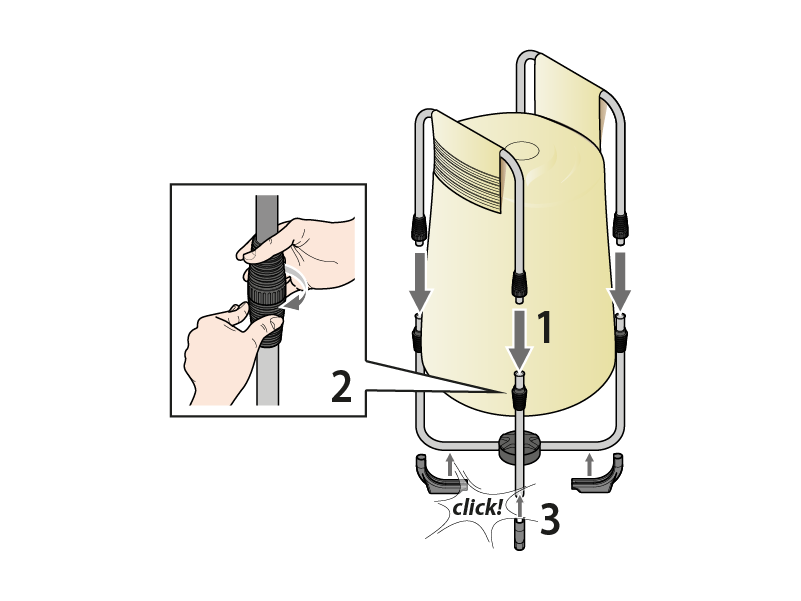 1
2
click!
3