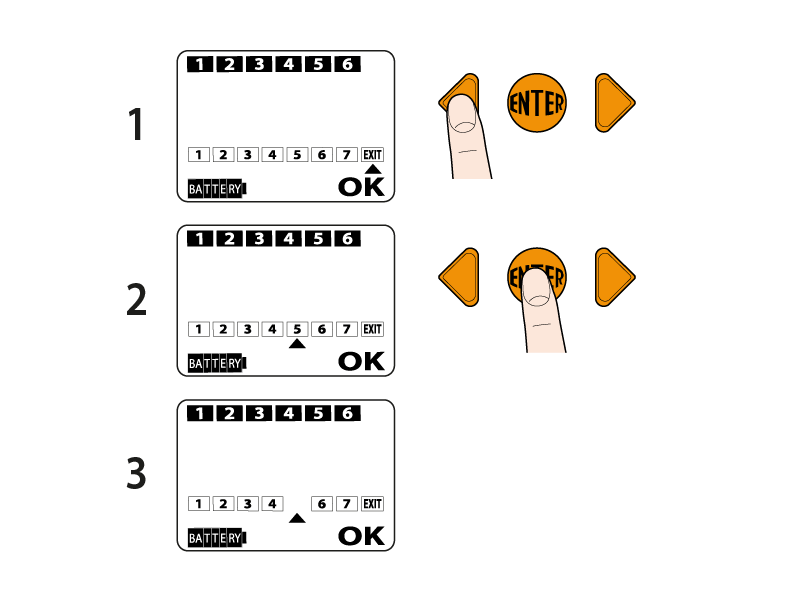 1

1 2 3 4 5 6

1 2 3 4 5 6 7 EXIT

BATTERY

OK

ENTER

2

1 2 3 4 5 6

1 2 3 4 5 6 7 EXIT

BATTERY

OK

ENTER

3

1 2 3 4 5 6

1 2 3 4 6 7 EXIT

BATTERY

OK