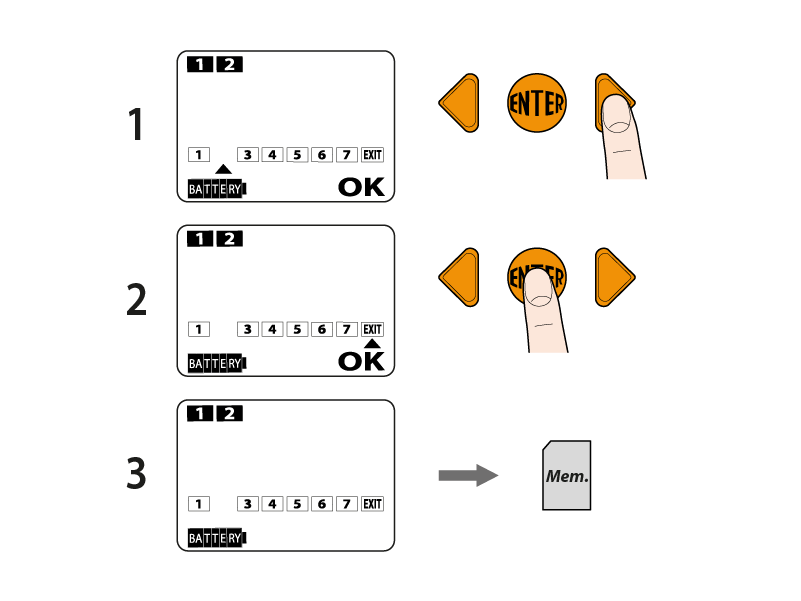 1

1 2

1 3 4 5 6 7 EXIT

BATTERY

OK

ENTER

2

1 2

1 3 4 5 6 7 EXIT

BATTERY

OK

ENTER

3

1 2

1 3 4 5 6 7 EXIT

BATTERY

Mem.