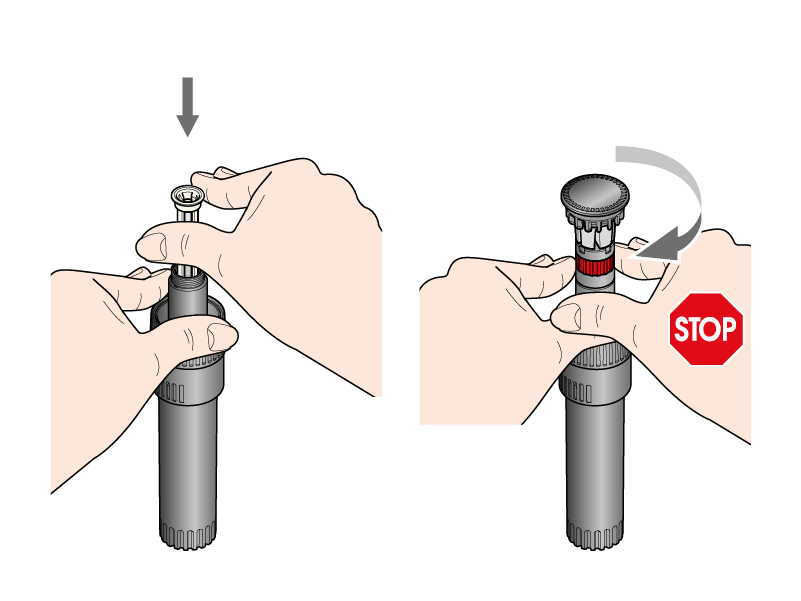 STOP