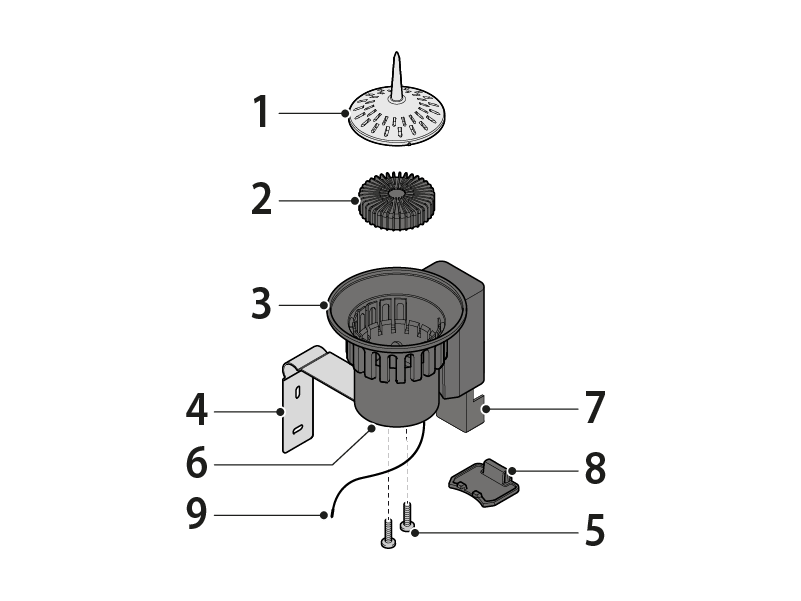 1
2
3
4
6
9
7
8
5