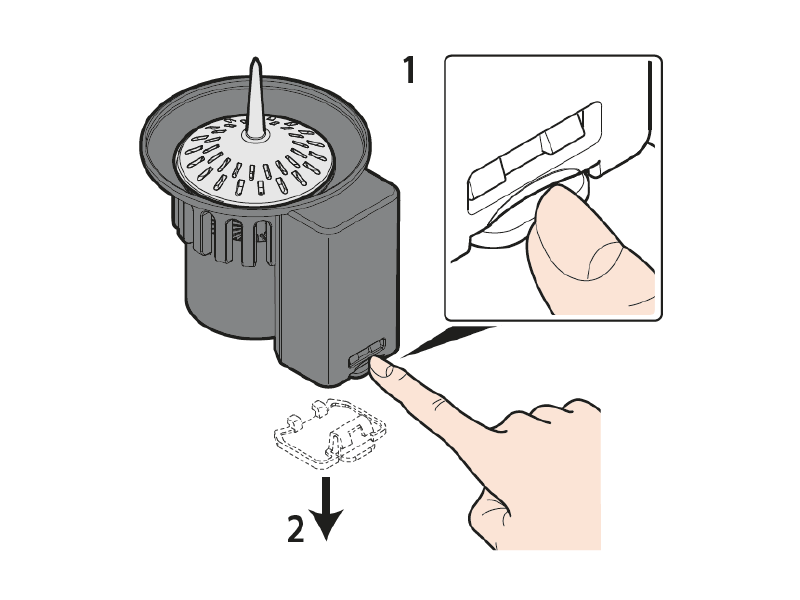 1

2