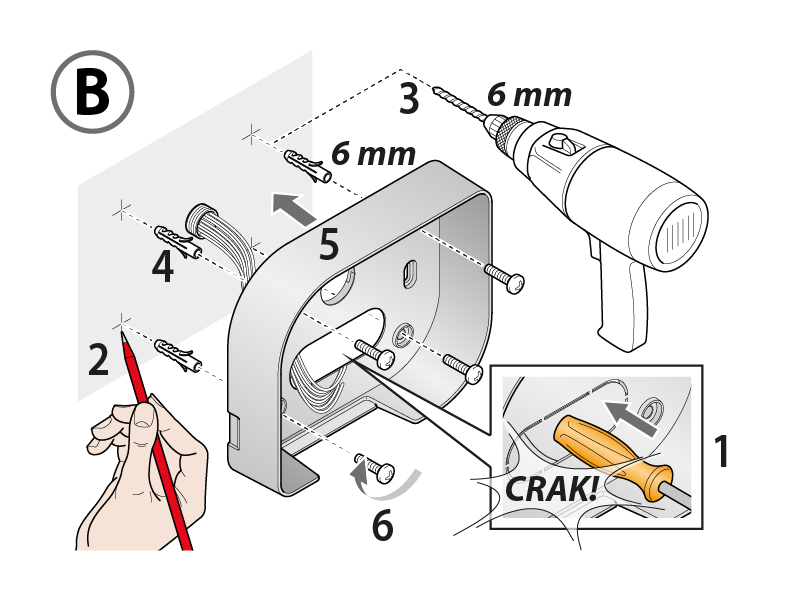 B

3

6 mm

6 mm

5

4

2

1

CRAK!

6