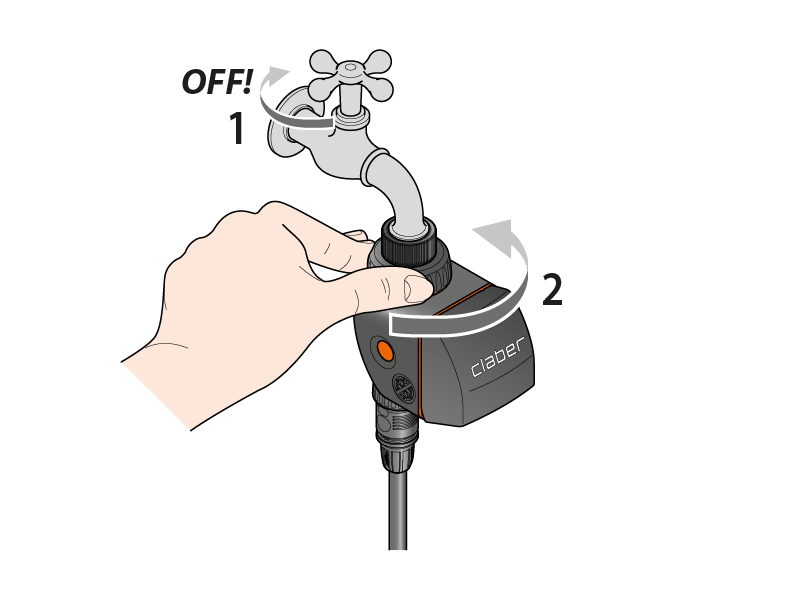 OFF!
1
2
claber