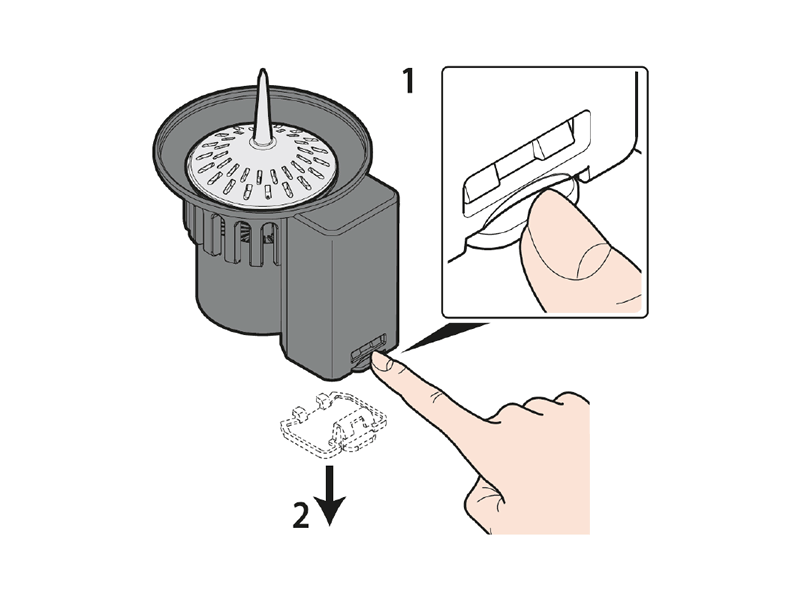 1

2