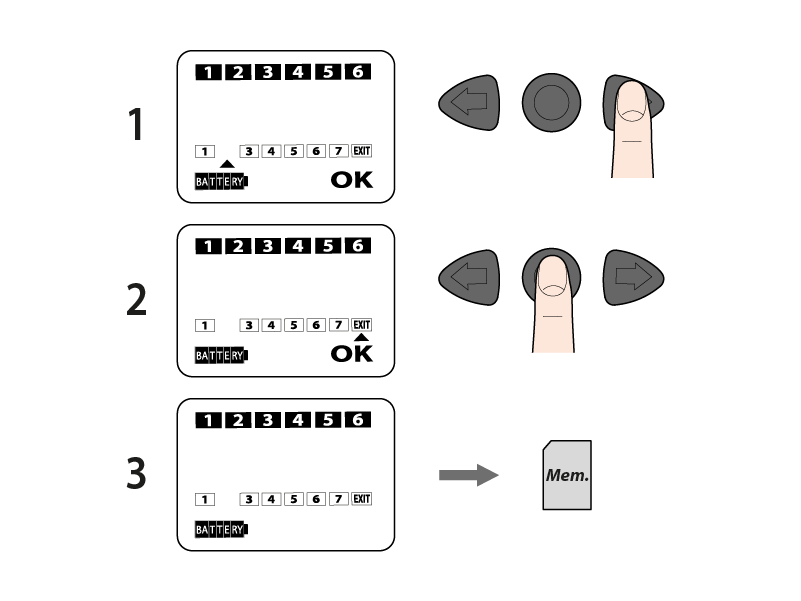 1

1 2 3 4 5 6

1 3 4 5 6 7 EXIT

BATTERY OK

2

1 2 3 4 5 6

1 3 4 5 6 7 EXIT

BATTERY OK

3

1 2 3 4 5 6

1 3 4 5 6 7 EXIT

BATTERY

Mem.