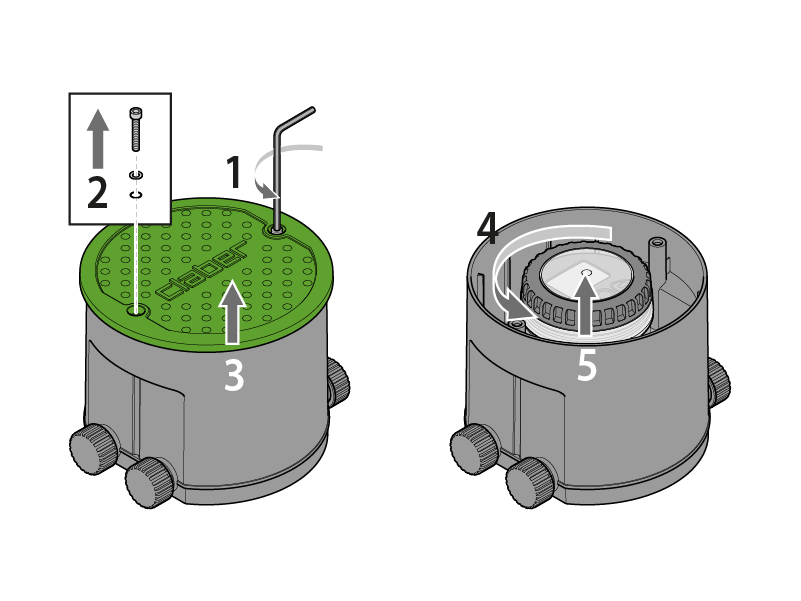 2
1
claber
3
4
5