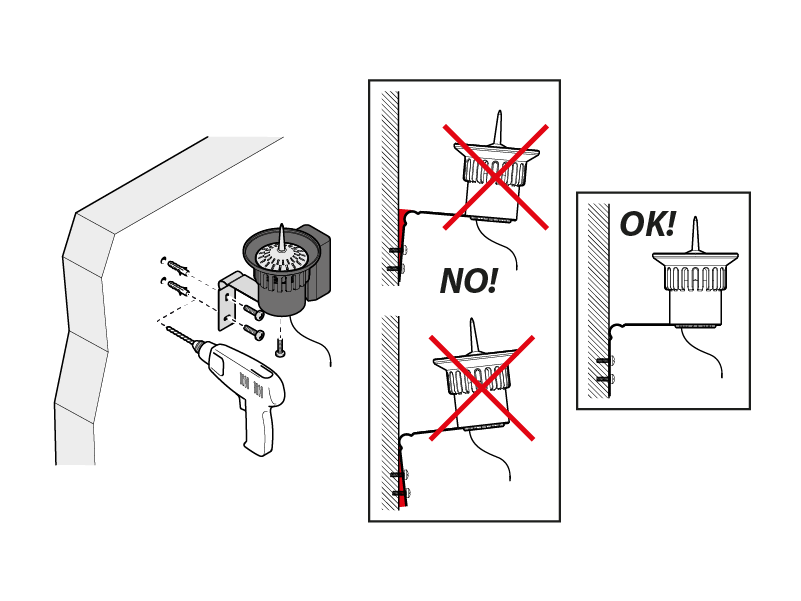 NO!

OK!