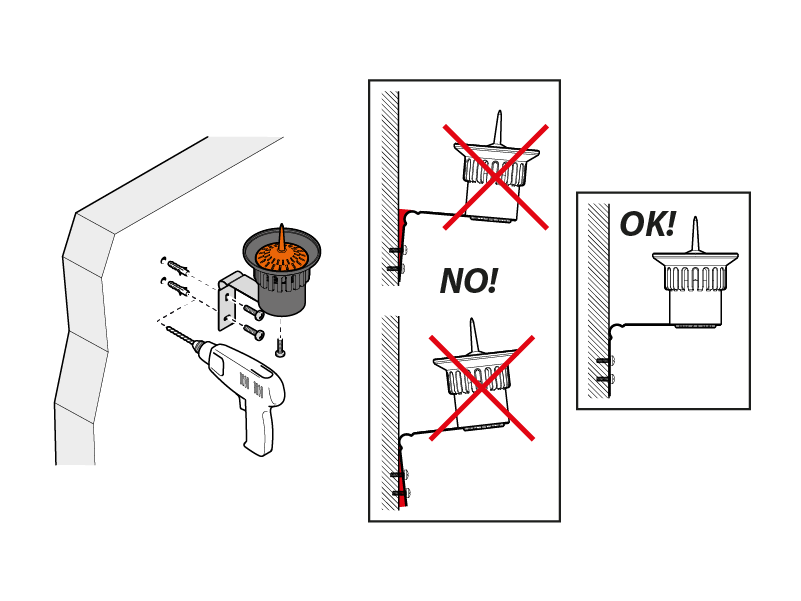 NO!

OK!