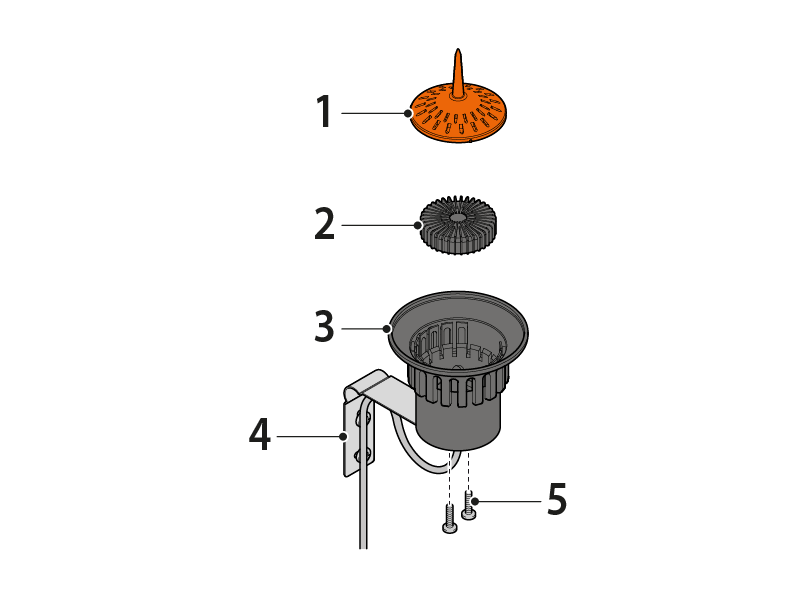 1
2
3
4
5