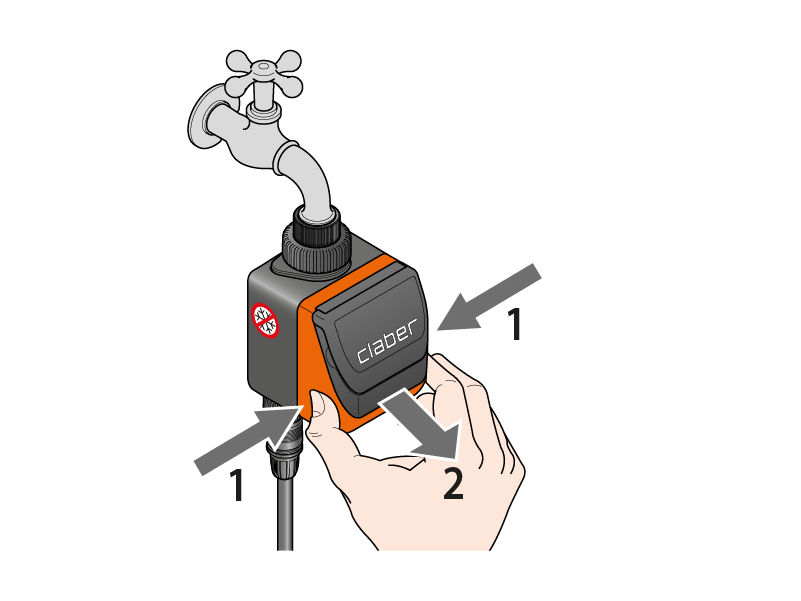 claber

1

1

2