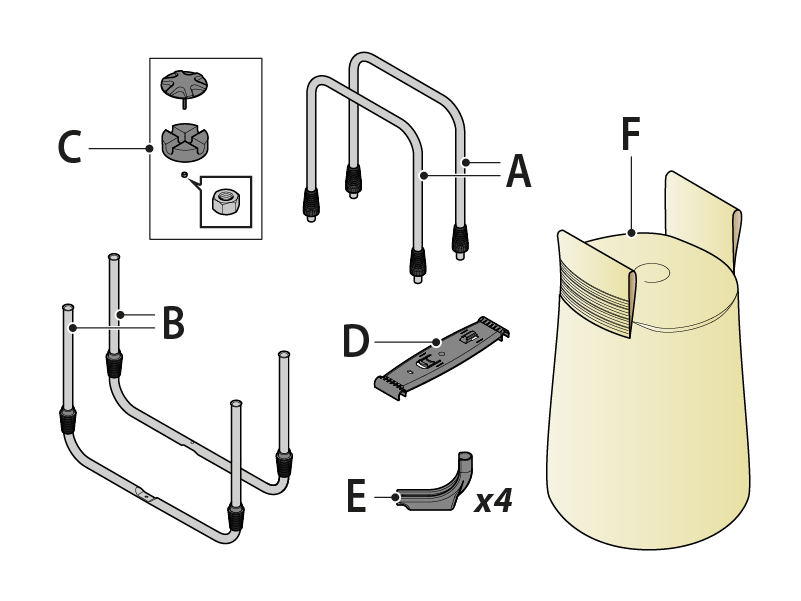 C
A
F
B
D
E
x4