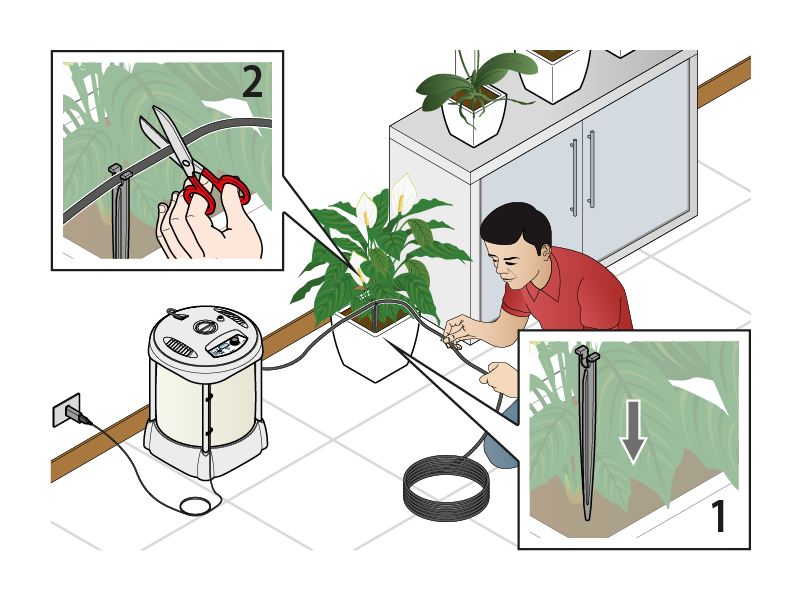 2

1