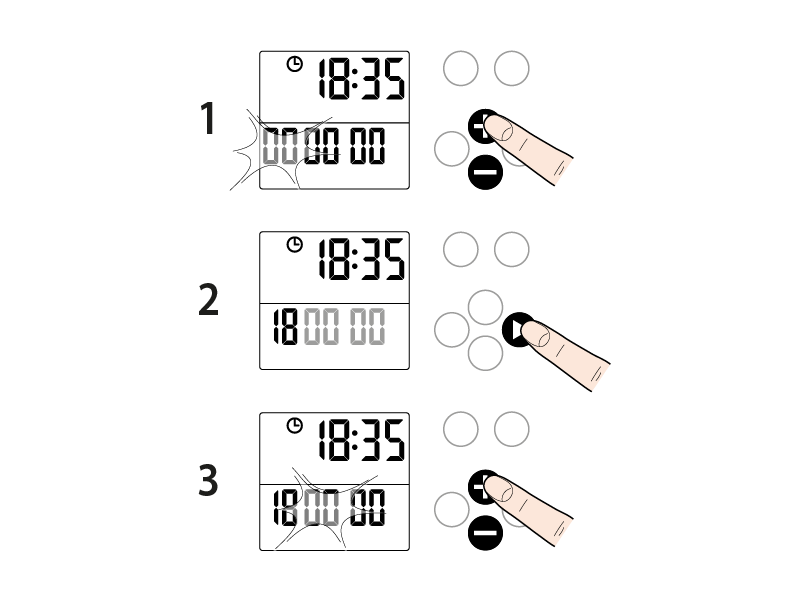 1
18:35
00 00 00

2
18:35
18 00 00

3
18:35
18 00 00