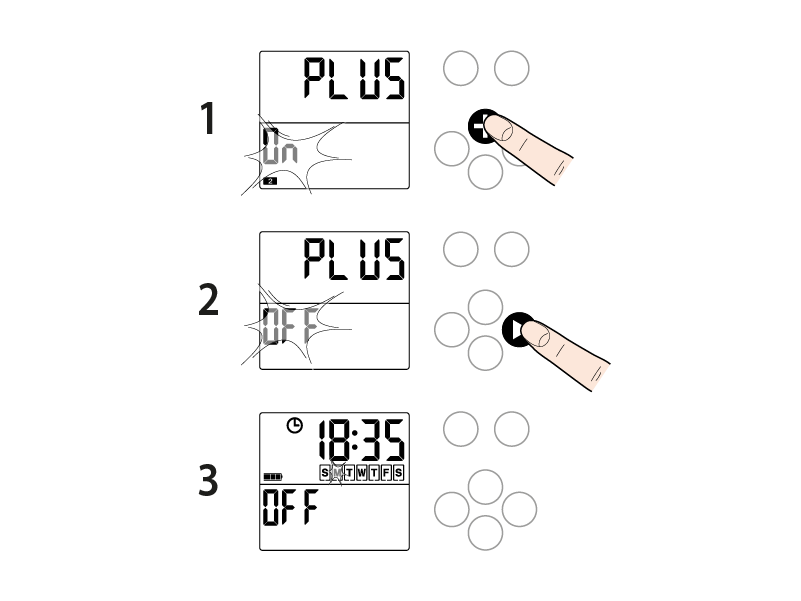 1

PLUS

On

2

2

PLUS

OFF

3

18:35

S M T W T F S

OFF