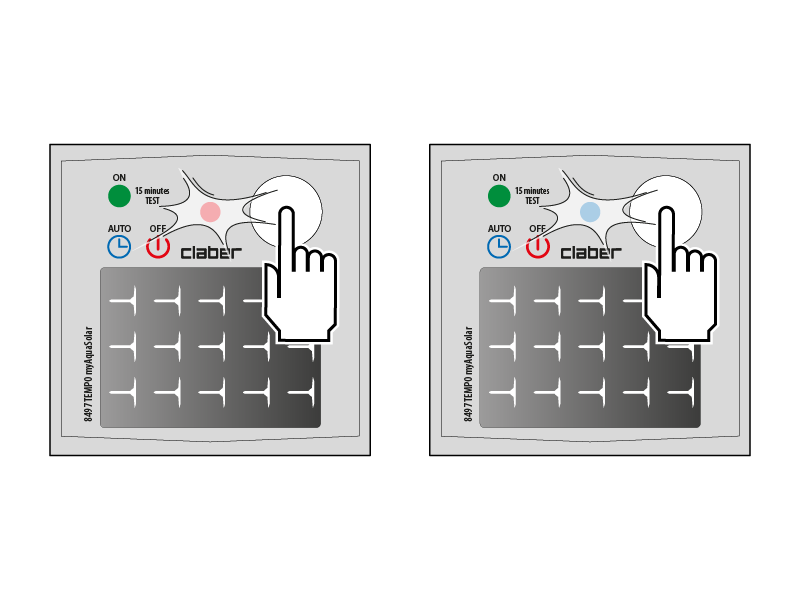 ON
15 minutes TEST
AUTO
OFF
claber
8497 TEMPO myAquaSolar

ON
15 minutes TEST
AUTO
OFF
claber
8497 TEMPO myAquaSolar