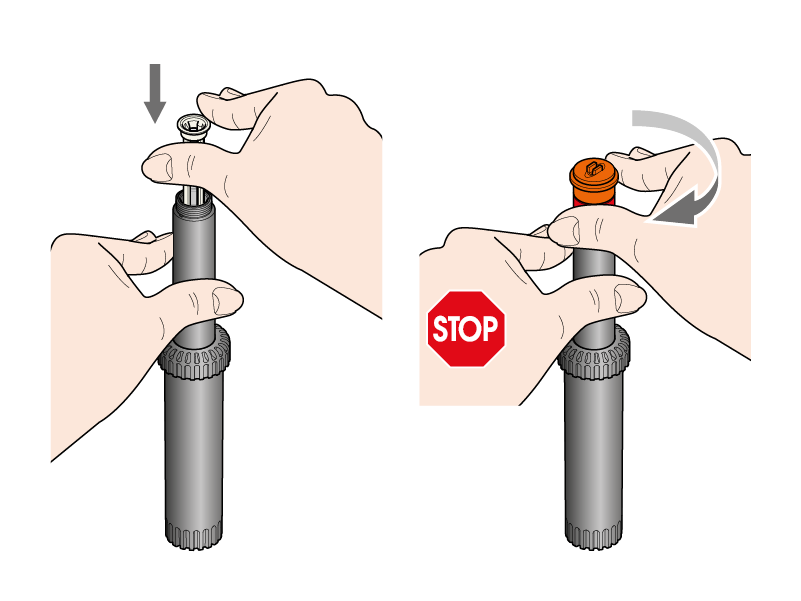 STOP