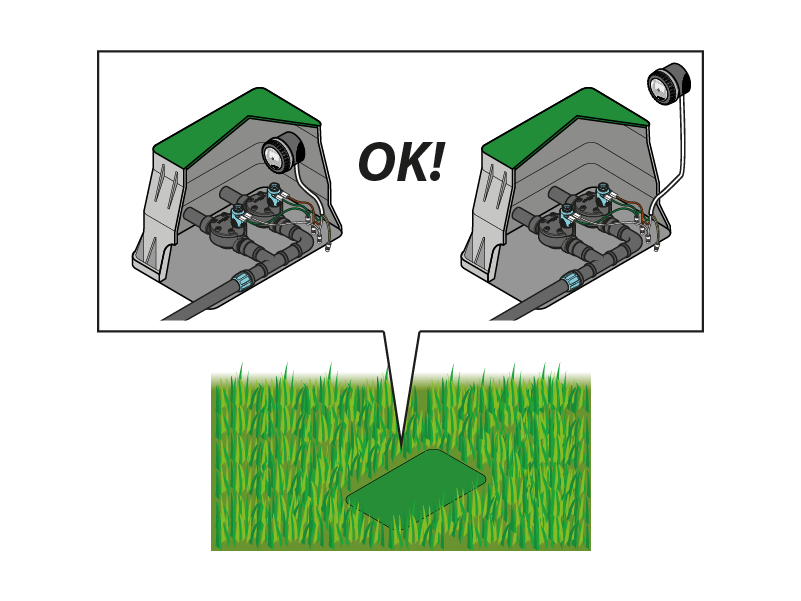 OK!