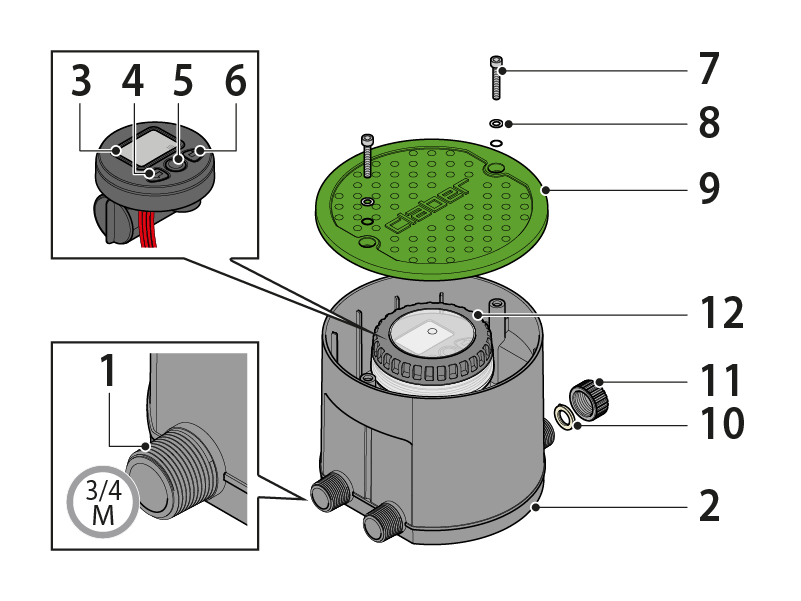 3
4
5
6
7
8
9
claber
12
11
10
1
3/4
M
2